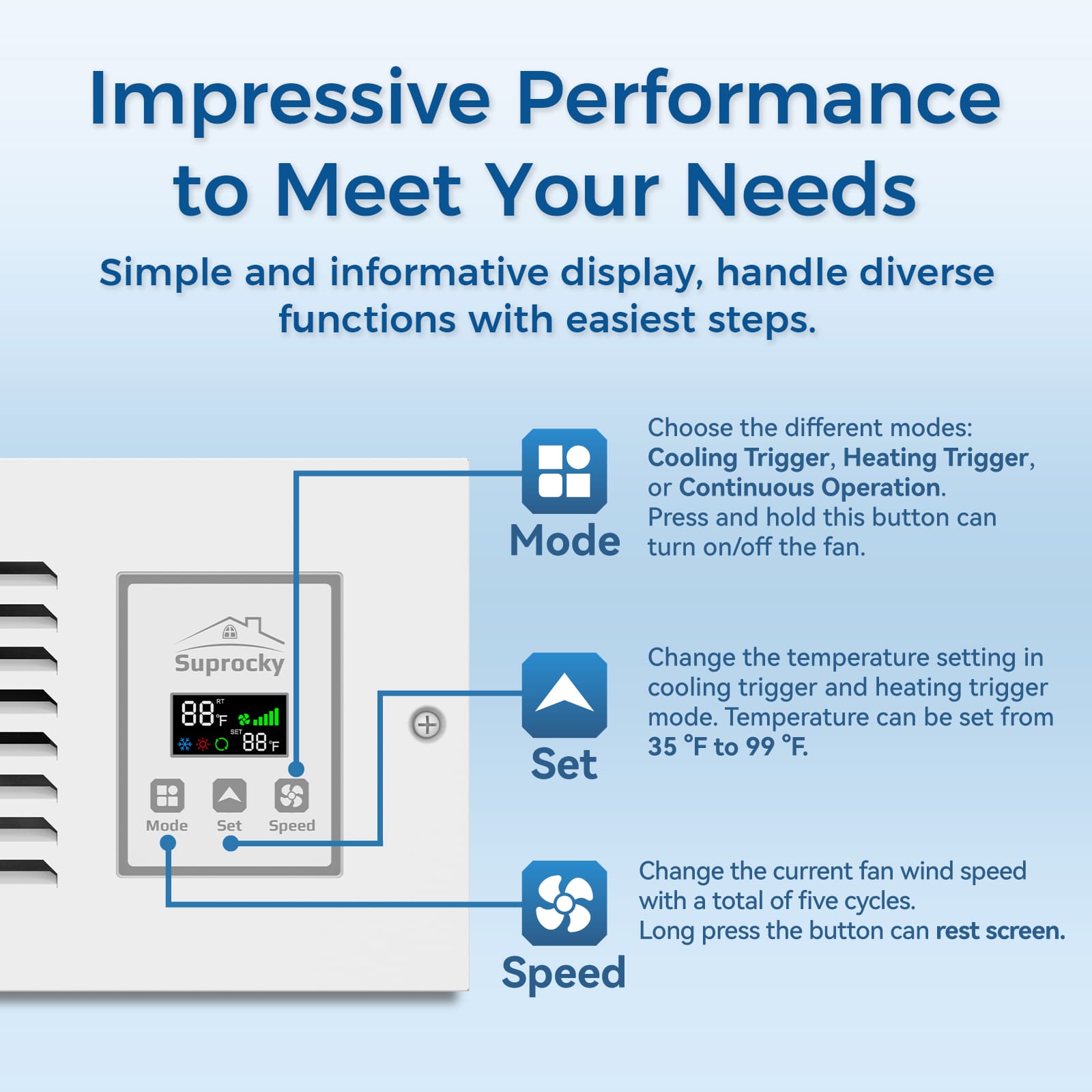 Impressive Performance to Meet Your Needs

Simple and informative display, handle diverse functions with easiest steps.

Suprocky

88 RT °F

SET 88 °F

Mode Set Speed

Mode

Choose the different modes: Cooling Trigger, Heating Trigger, or Continuous Operation. Press and hold this button can turn on/off the fan.

Set

Change the temperature setting in cooling trigger and heating trigger mode. Temperature can be set from 35 °F to 99 °F.

Speed

Change the current fan wind speed with a total of five cycles. Long press the button can rest screen.